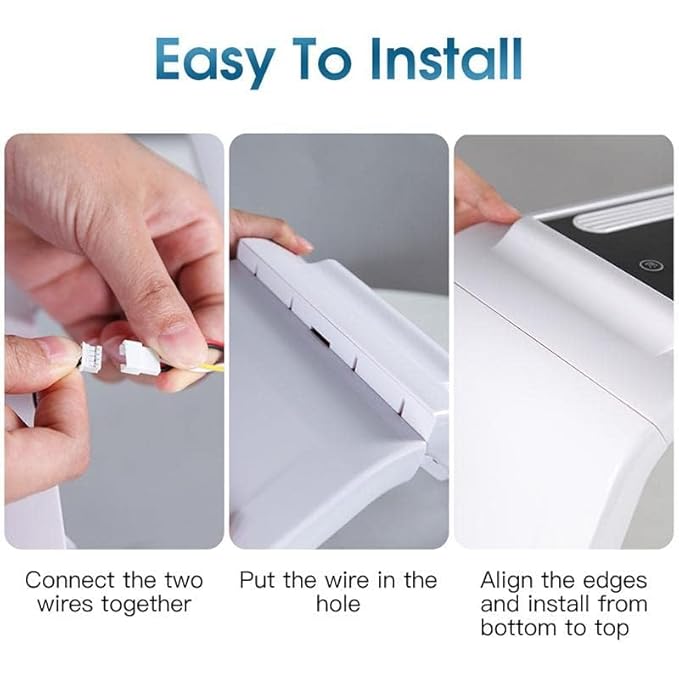 Easy To Install

Connect the two wires together

Put the wire in the hole

Align the edges and install from bottom to top